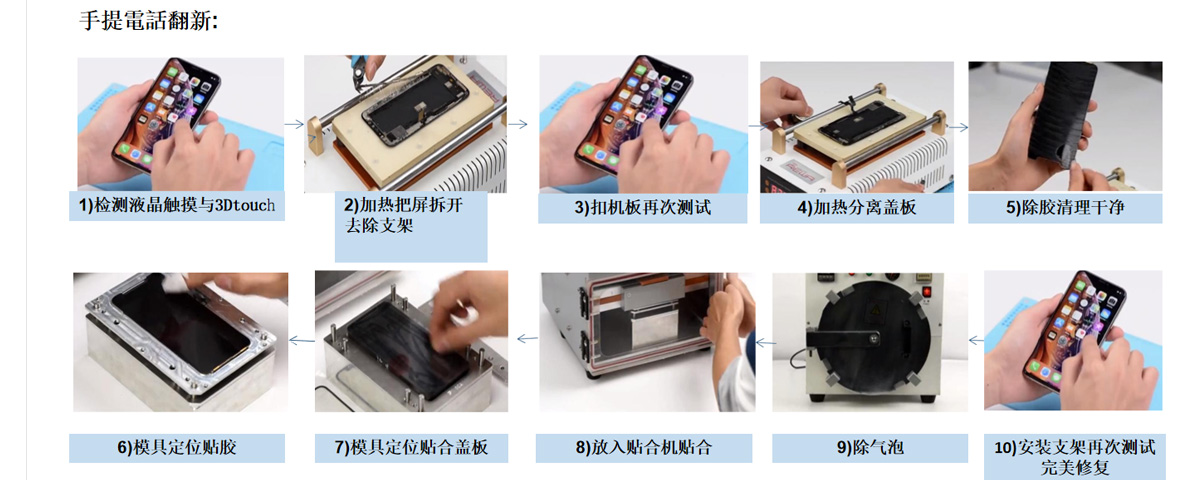 手提電話翻新:

1)检测液晶触摸与3Dtouch

2)加热把屏拆开去除支架

3)扣机板再次测试

4)加热分离盖板

5)除胶清理干净

6)模具定位贴胶

7)模具定位贴合盖板

8)放入贴合机贴合

9)除气泡

10)安装支架再次测试完美修复